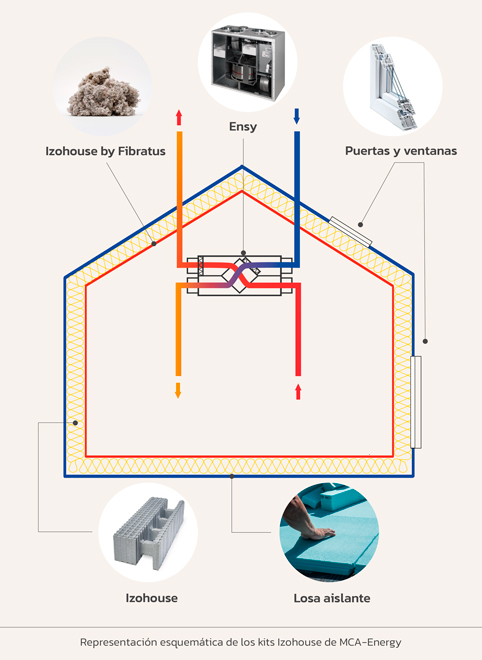 Ensy

Izohouse by Fibratus

Puertas y ventanas

Izohouse

Losa aislante

Representación esquemática de los kits Izohouse de MCA-Energy